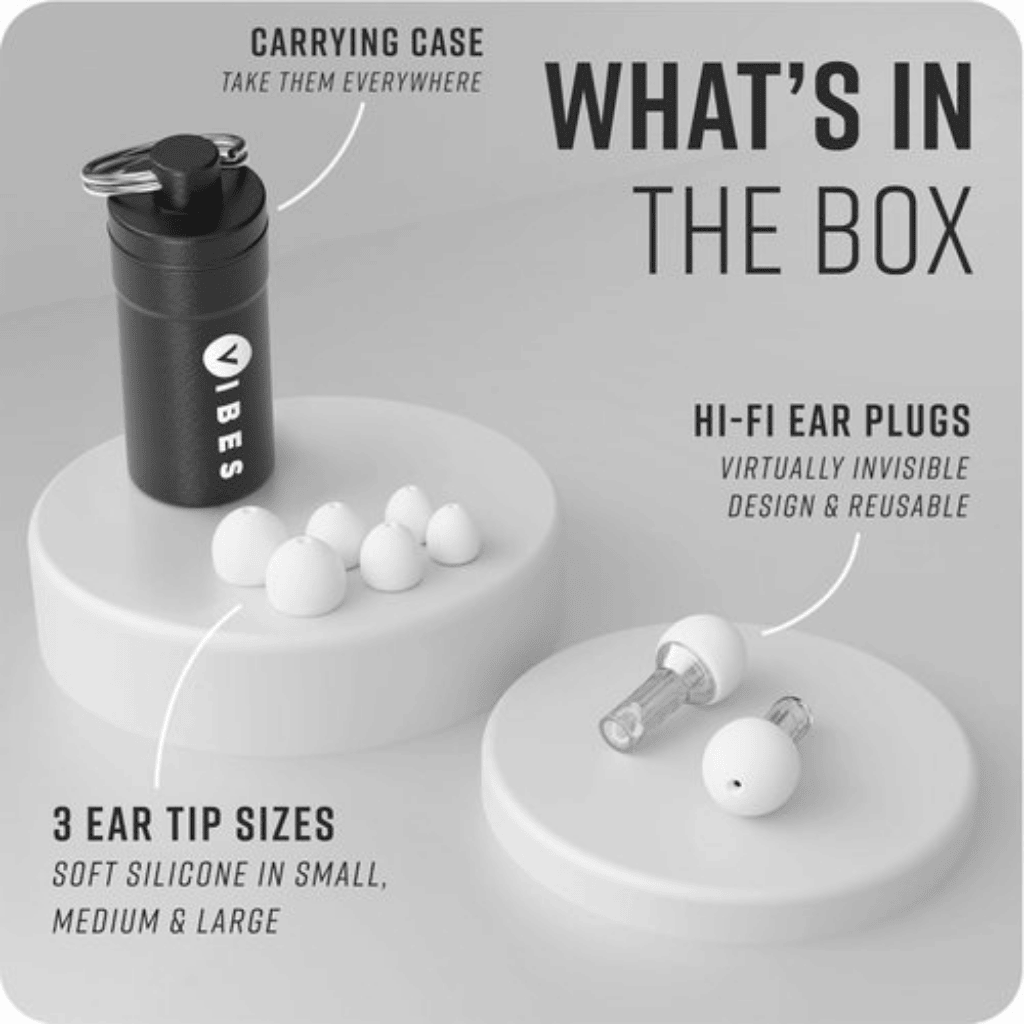 CARRYING CASE
TAKE THEM EVERYWHERE

WHAT'S IN
THE BOX

VIBES

HI-FI EAR PLUGS
VIRTUALLY INVISIBLE DESIGN & REUSABLE

3 EAR TIP SIZES
SOFT SILICONE IN SMALL, MEDIUM & LARGE