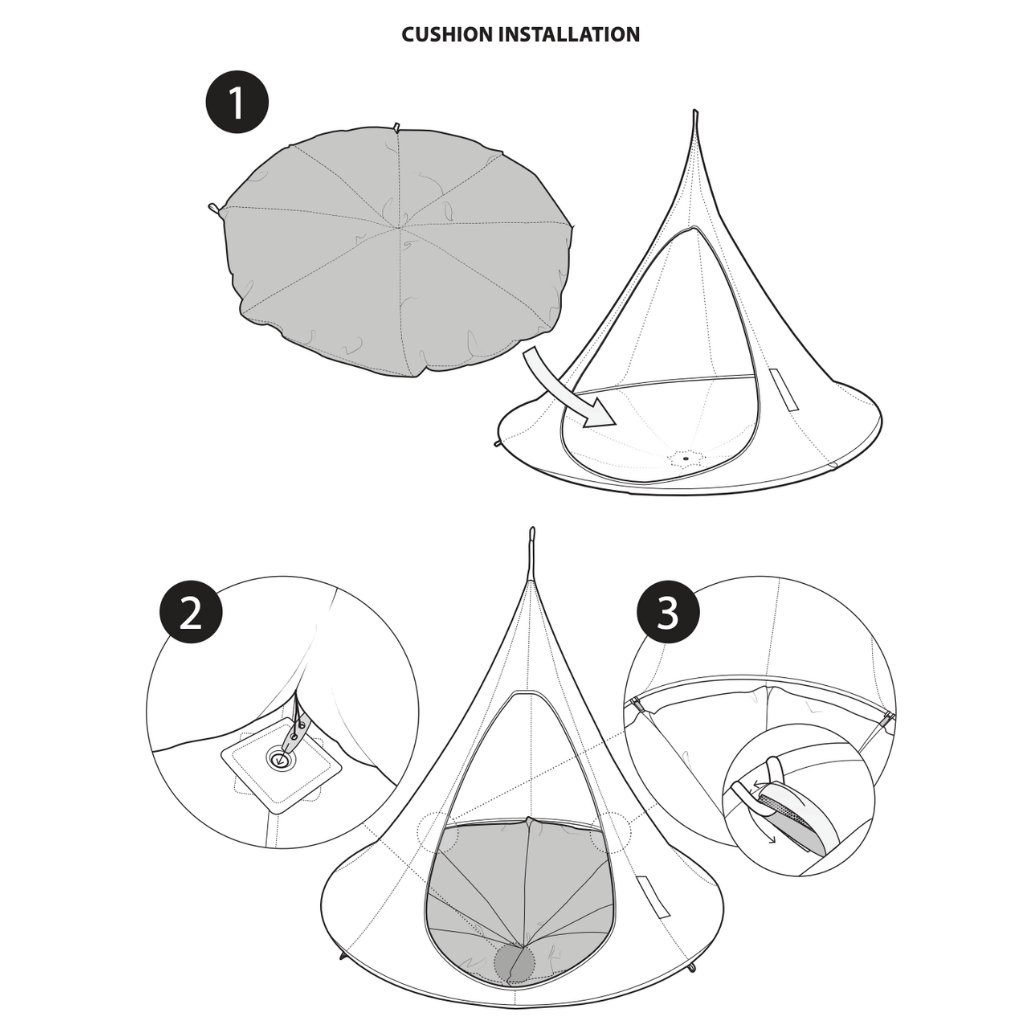 CUSHION INSTALLATION

1

2

3